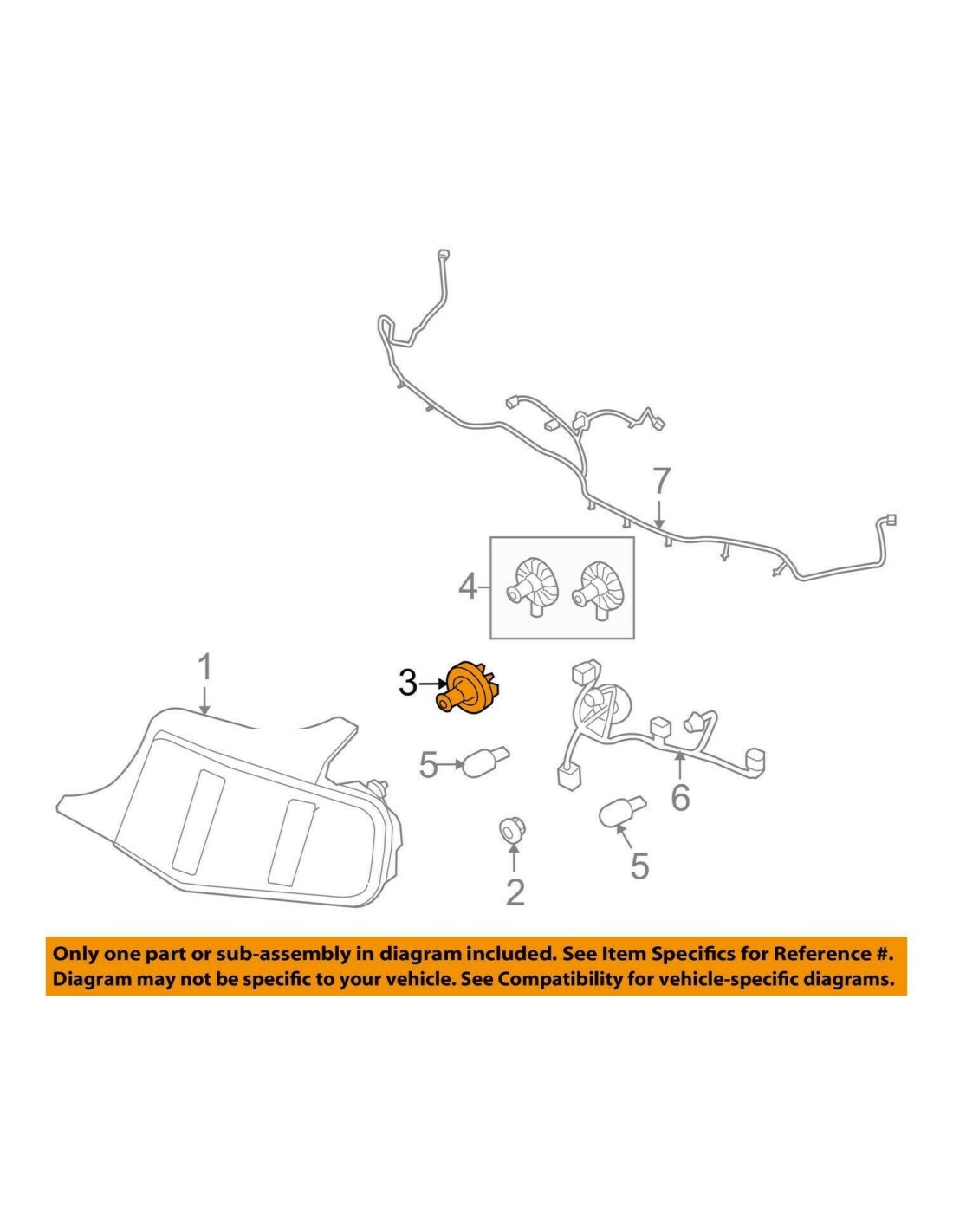 7

4

1

3

5

6

5

2

Only one part or sub-assembly in diagram included. See Item Specifics for Reference #.
Diagram may not be specific to your vehicle. See Compatibility for vehicle-specific diagrams.